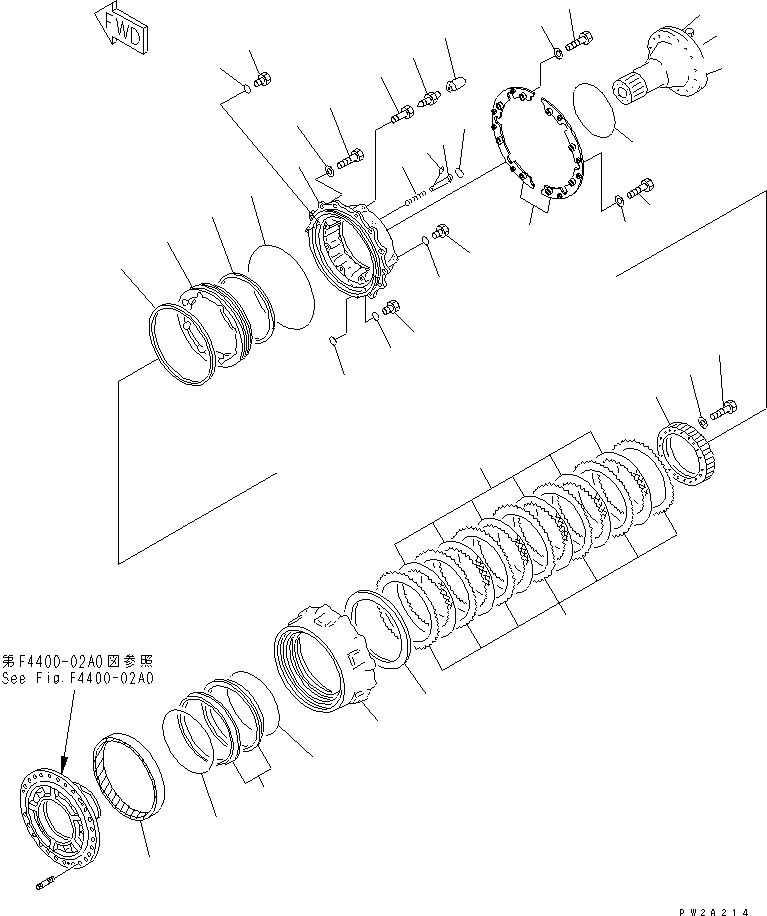 FWD

第F4400-02A0図参照
See Fig.F4400-02A0

PW2A214