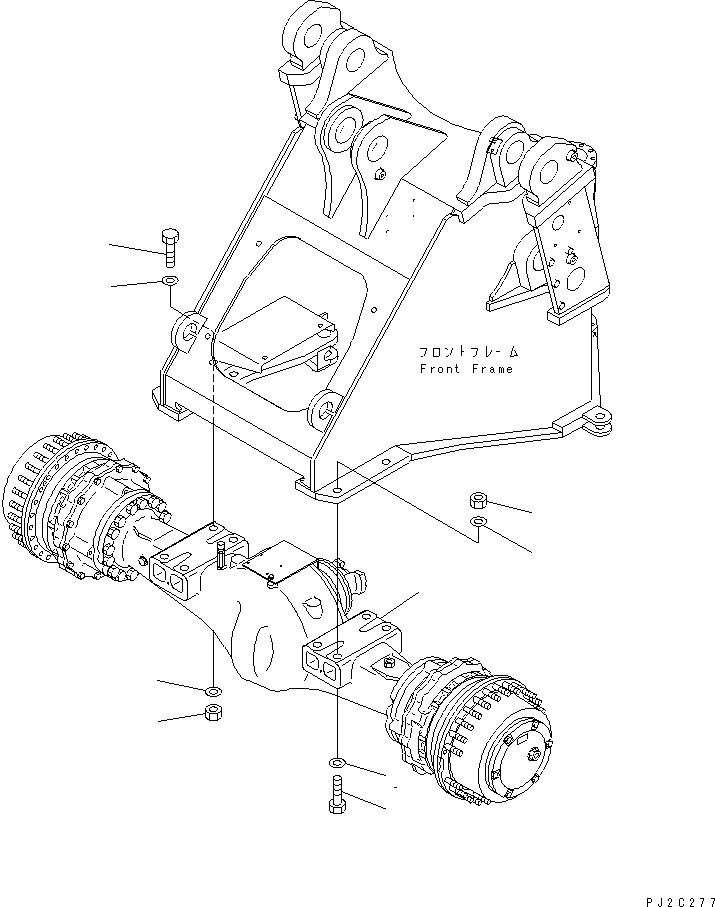 フロントフレーム
Front Frame

PJ2C277