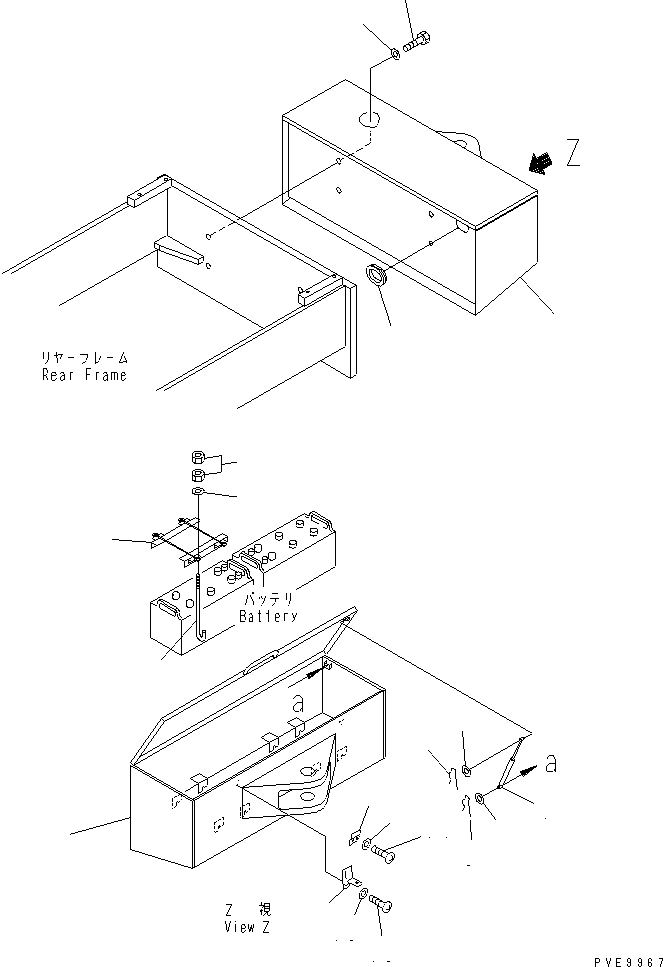 Z

リヤーフレーム
Rear Frame

バッテリ
Battery

a

a

Z 視
View Z

PVE9967