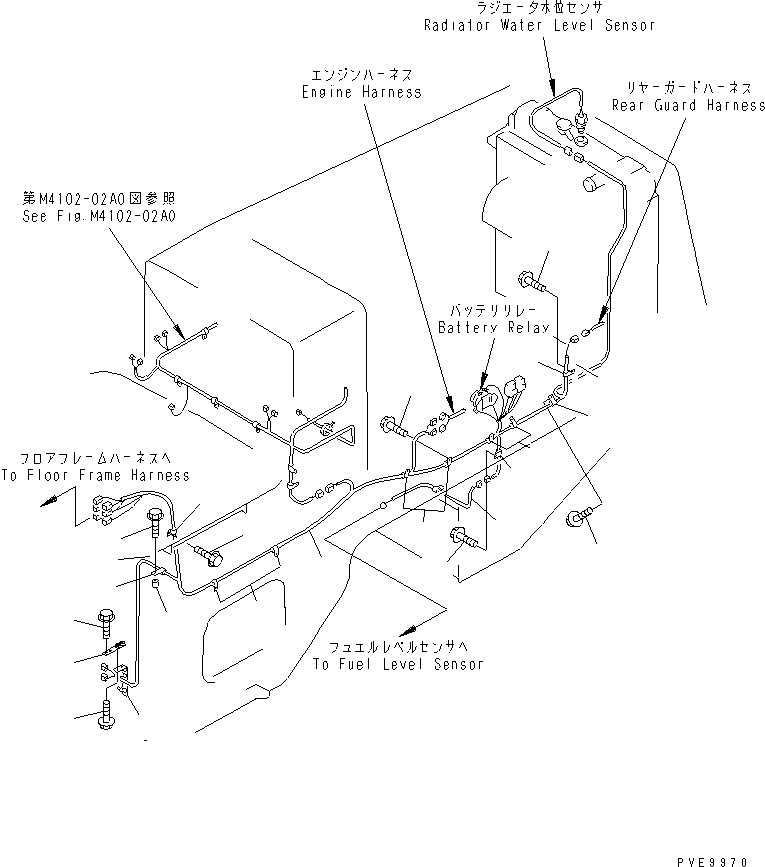 ラジエータ水位センサ
Radiator Water Level Sensor

エンジンハーネス
Engine Harness

リヤーガードハーネス
Rear Guard Harness

第M4102-02A0図参照
See Fig.M4102-02A0

バッテリリレー
Battery Relay

フロアフレームハーネスへ
To Floor Frame Harness

フュエルレベルセンサへ
To Fuel Level Sensor

PVE9970