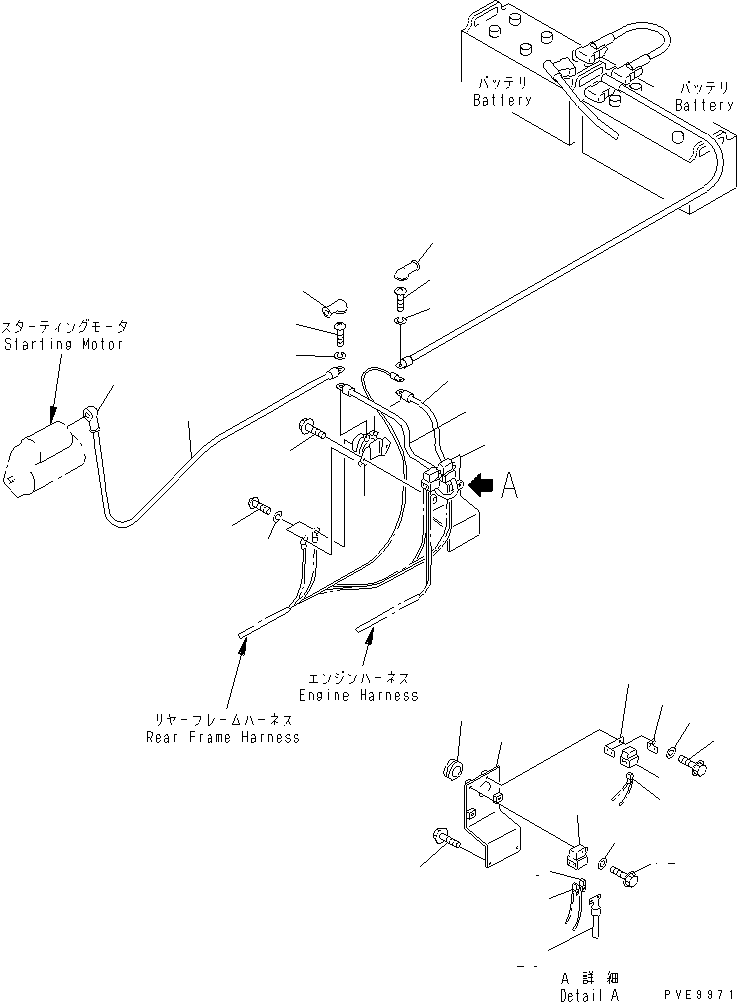 バッテリ
Battery

バッテリ
Battery

スターティングモータ
Starting Motor

A

エンジンハーネス
Engine Harness

リヤーフレームハーネス
Rear Frame Harness

A 詳細
Detail A

PVE9971