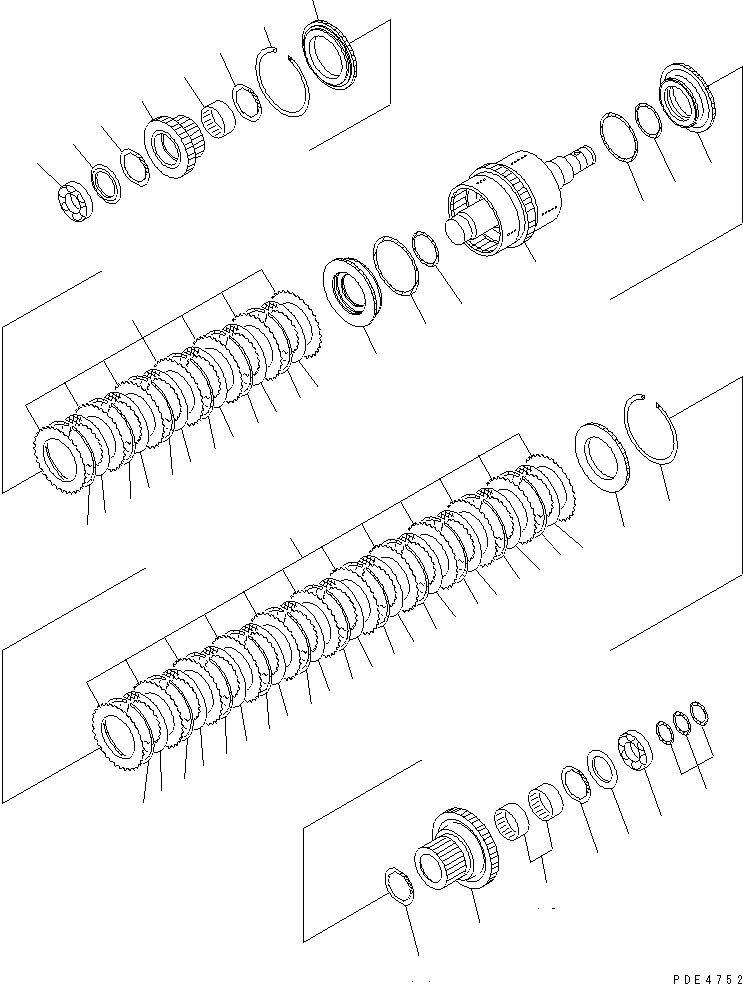 PDE4752