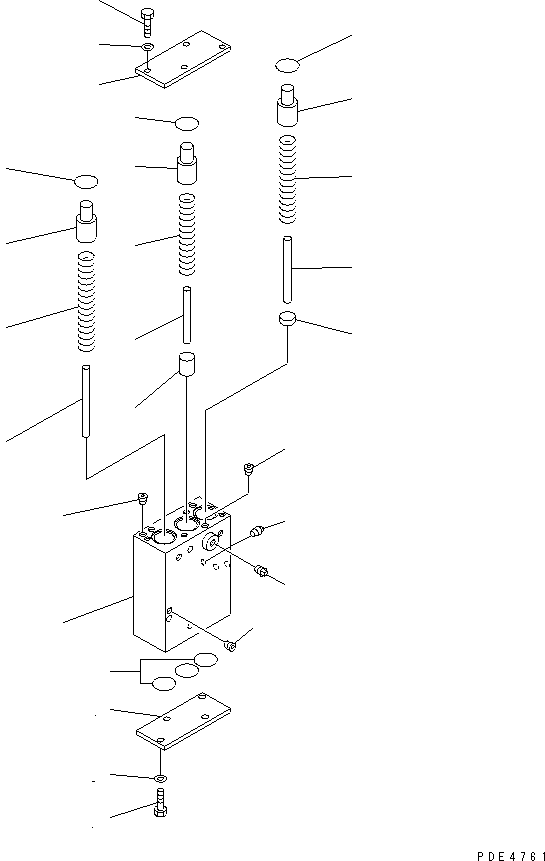 PDE4761