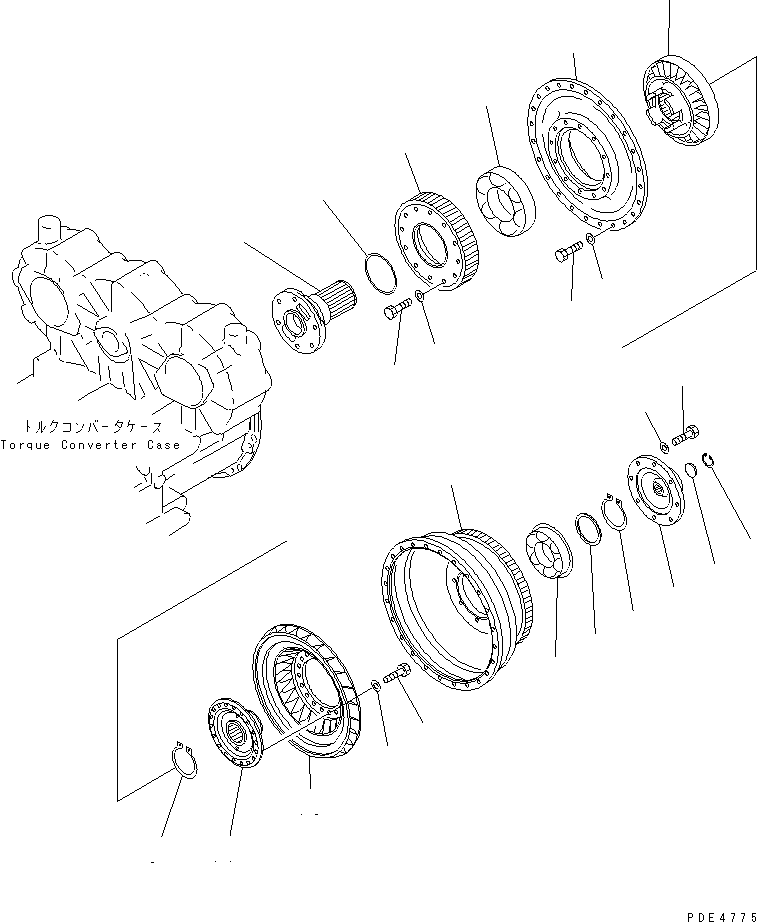 トルクコンバータケース
Torque Converter Case

PDE4775