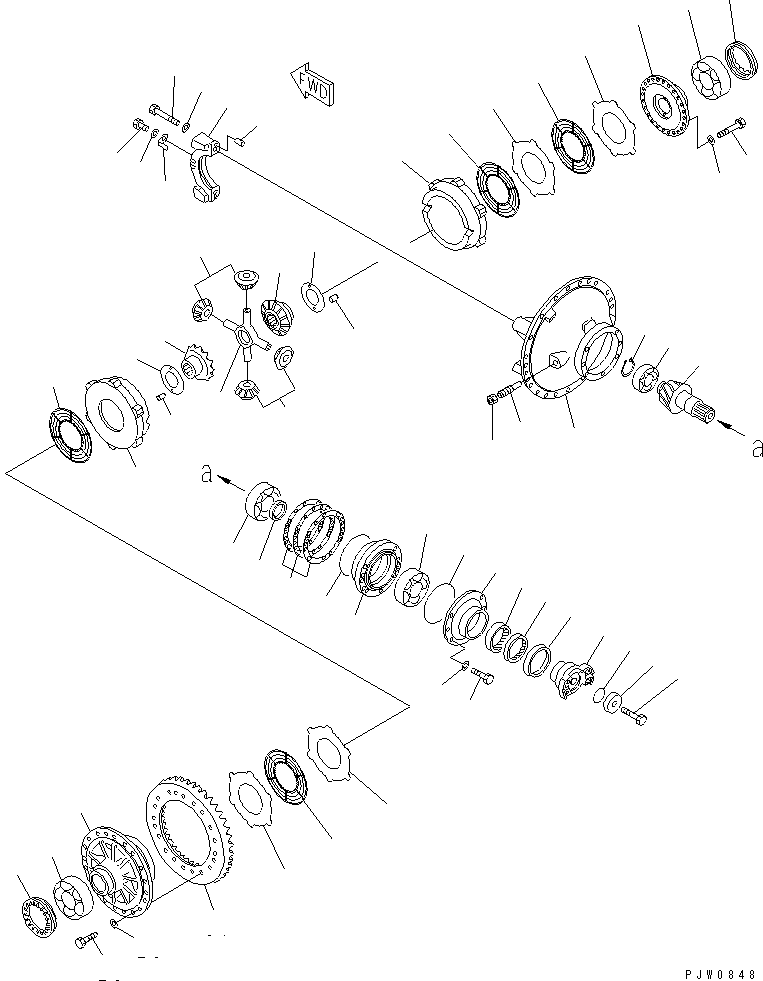 FWD
a
a
PJW0848