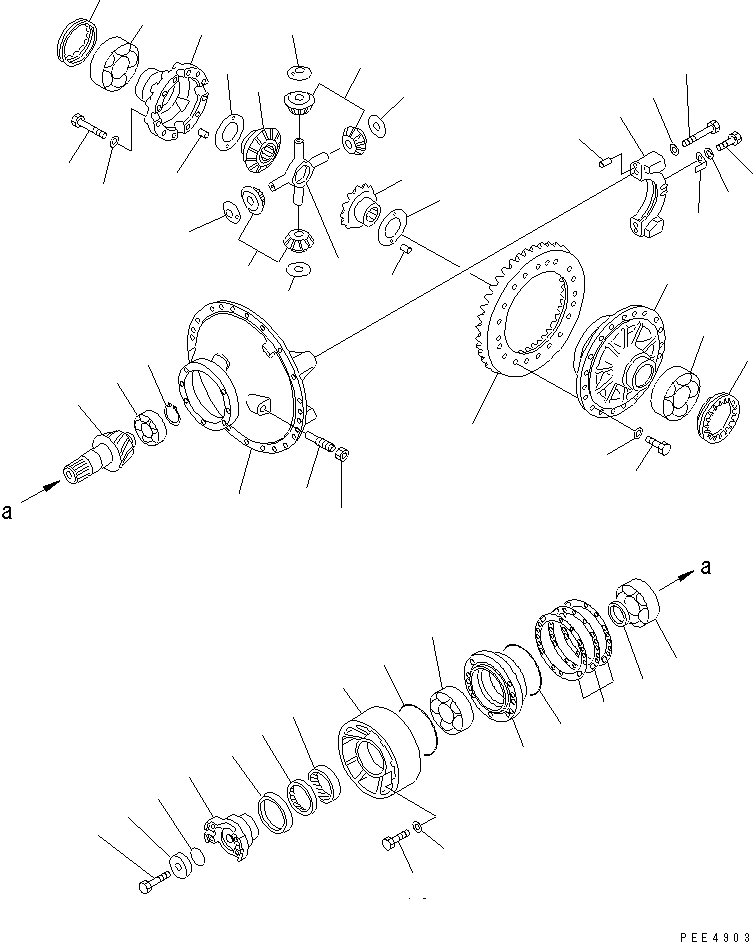 a

a

PEE4903