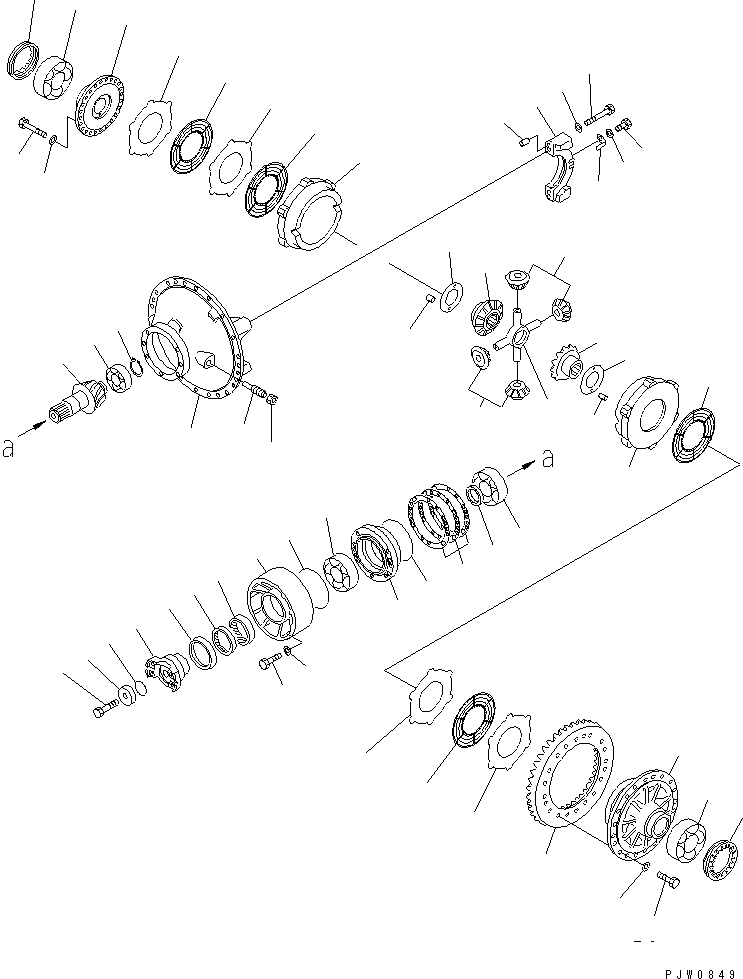 a

a

PJW0849