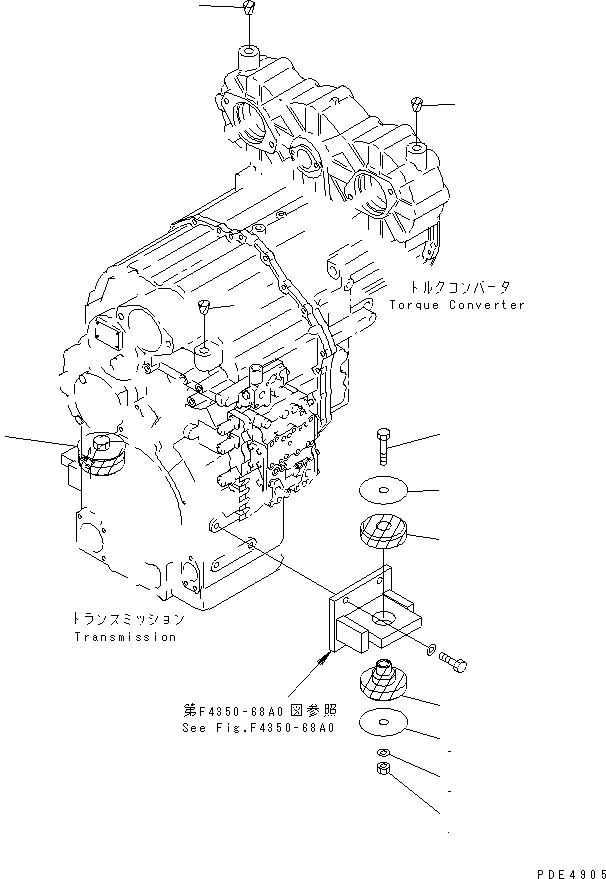 トルクコンバータ
Torque Converter

トランスミッション
Transmission

第F4350-68A0図参照
See Fig.F4350-68A0

PDE4905