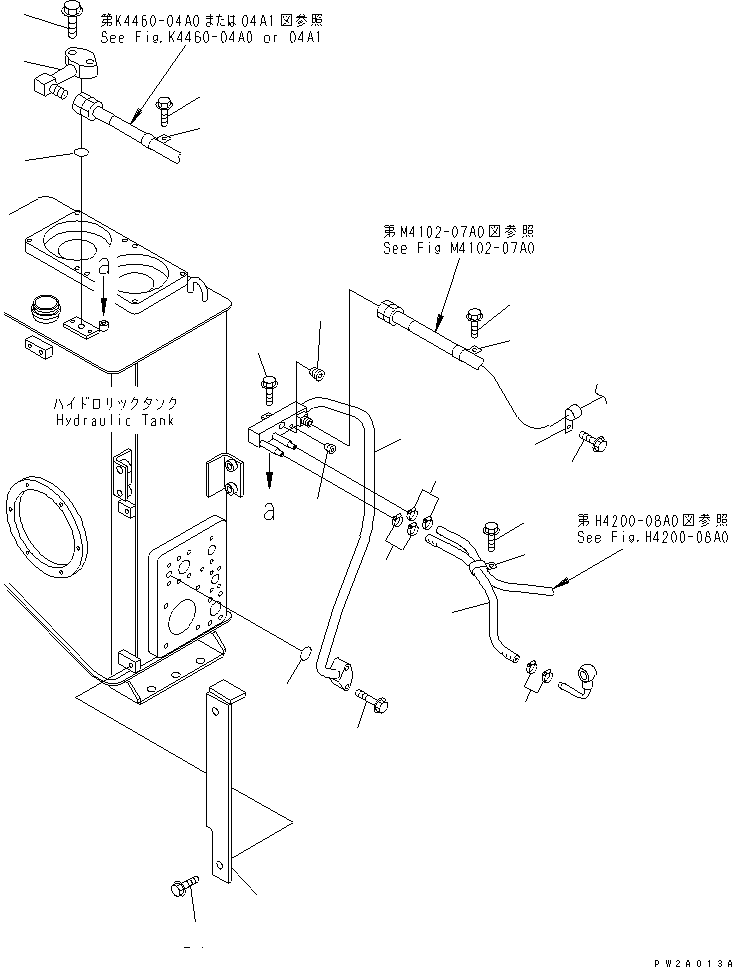 第K4460-04A0または04A1図参照
See Fig.K4460-04A0 or 04A1

第M4102-07A0図参照
See Fig M4102-07A0

a

ハイドロリックタンク
Hydraulic Tank

a

第H4200-08A0図参照
See Fig.H4200-08A0

PW2A013A