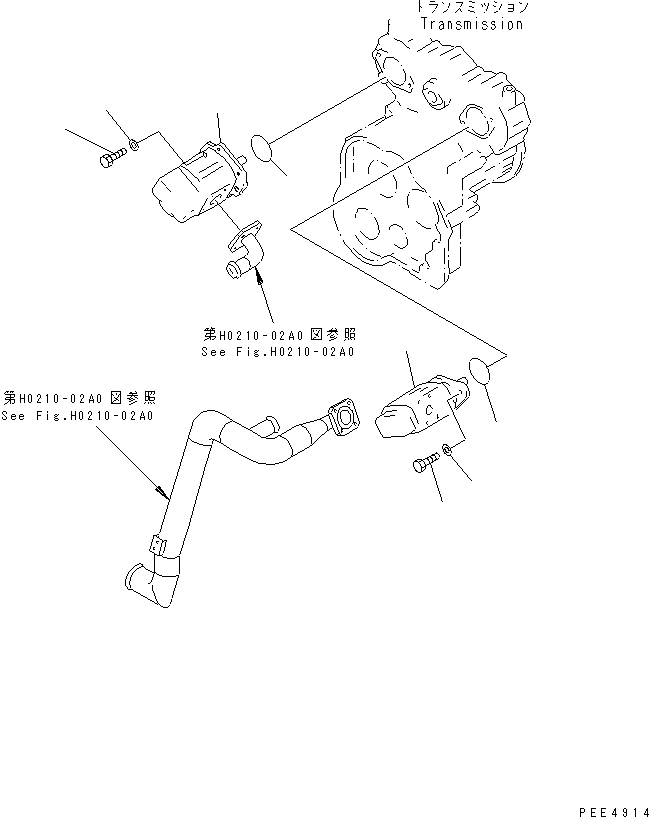 トランスミッション
Transmission

第H0210-02A0 図参照
See Fig.H0210-02A0

第H0210-02A0 図参照
See Fig.H0210-02A0

PEE4914