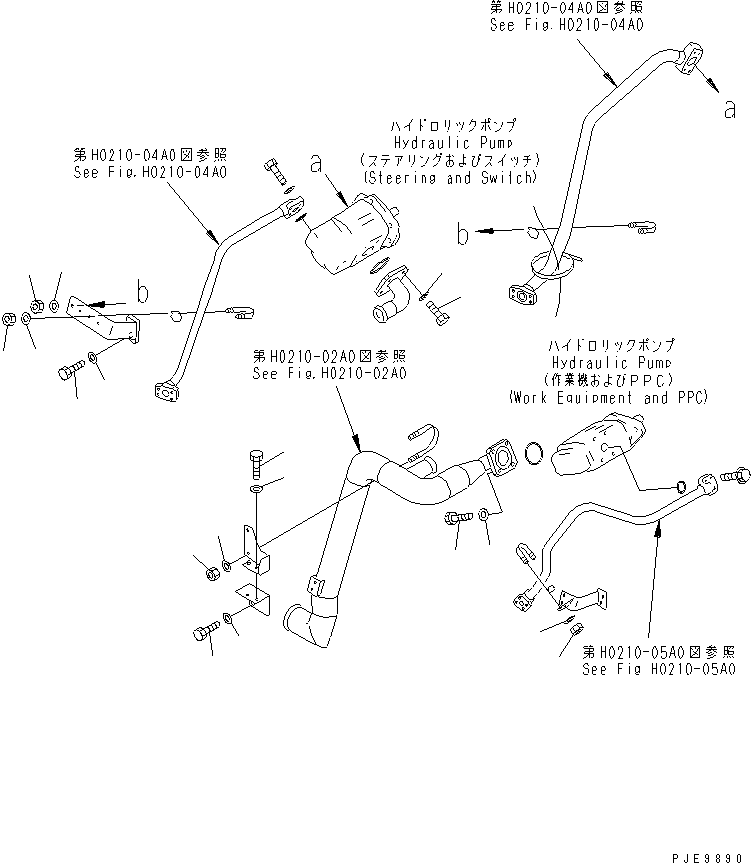 第H0210-04A0図参照
See Fig.H0210-04A0

a

ハイドロリックポンプ
Hydraulic Pump
(ステアリングおよびスイッチ)
(Steering and Switch)

第H0210-04A0図参照
See Fig.H0210-04A0

a

b

b

第H0210-02A0図参照
See Fig.H0210-02A0

ハイドロリックポンプ
Hydraulic Pump
(作業機およびPPC)
(Work Equipment and PPC)

第H0210-05A0図参照
See Fig H0210-05A0

PJE9890