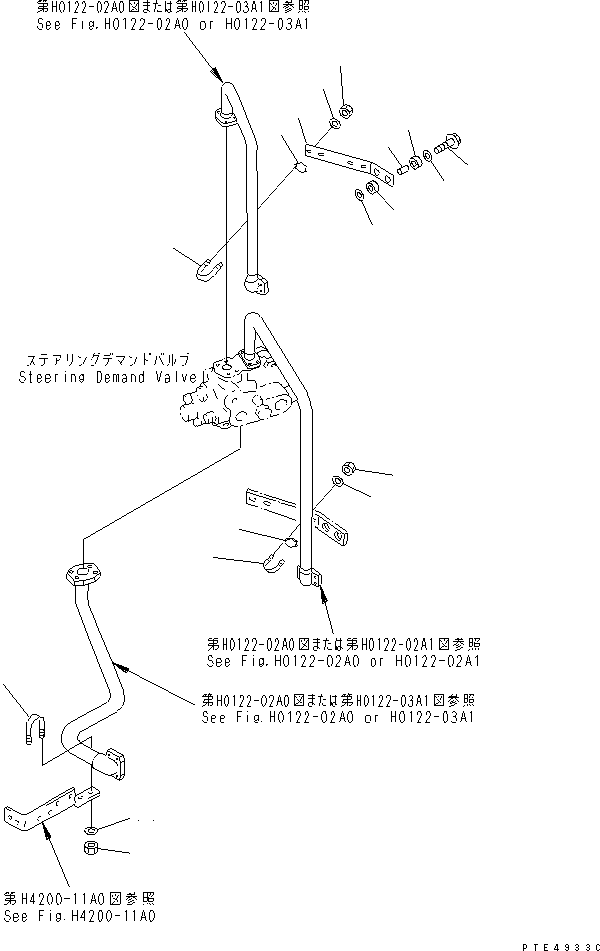 第H0122-02A0図または第H0122-03A1図参照
See Fig.H0122-02A0 or H0122-03A1

ステアリングデマンドバルブ
Steering Demand Valve

第H0122-02A0図または第H0122-02A1図参照
See Fig.H0122-02A0 or H0122-02A1

第H0122-02A0図または第H0122-03A1図参照
See Fig.H0122-02A0 or H0122-03A1

第H4200-11A0図参照
See Fig.H4200-11A0

PTE4933C