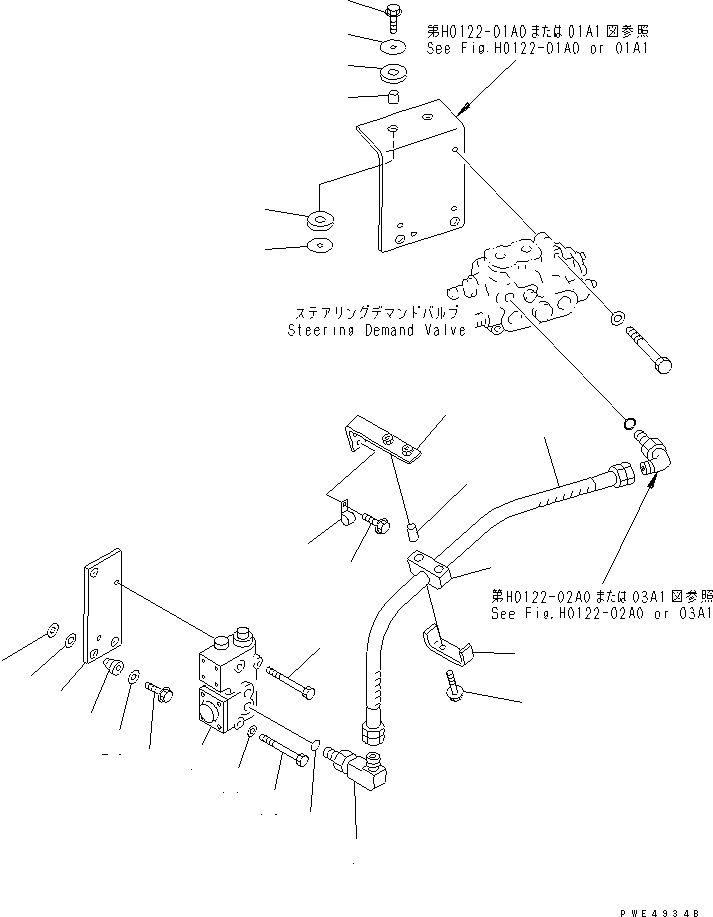 第H0122-01A0または01A1図参照
See Fig.H0122-01A0 or 01A1

ステアリングデマンドバルブ
Steering Demand Valve

第H0122-02A0または03A1図参照
See Fig.H0122-02A0 or 03A1

PWE4934B