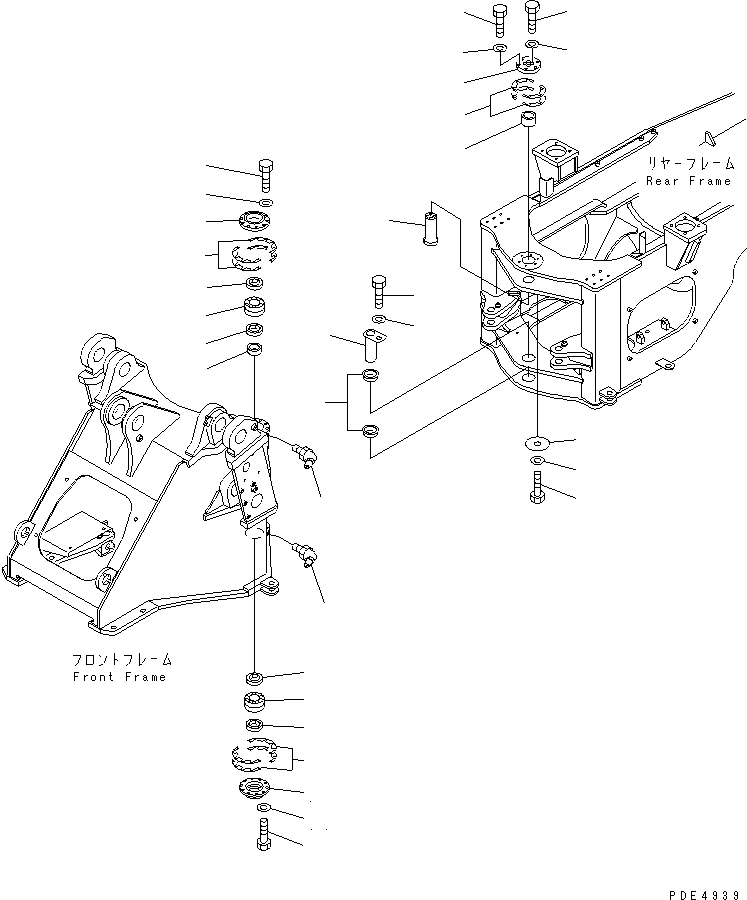 リヤーフレーム
Rear Frame

フロントフレーム
Front Frame

PDE4939