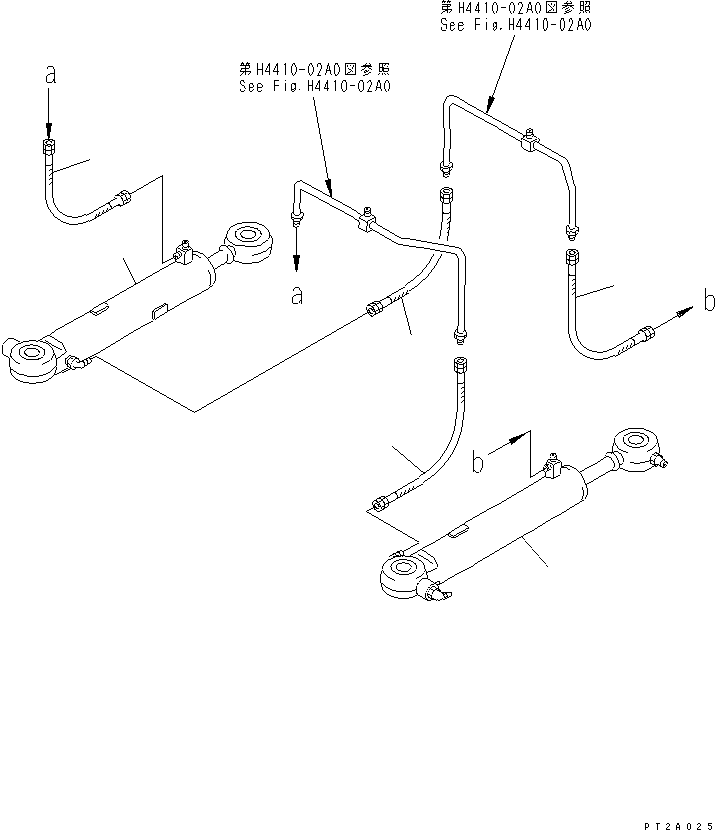 第H4410-02A0図参照
See Fig.H4410-02A0

第H4410-02A0図参照
See Fig.H4410-02A0

a

a

b

b

PT2A025