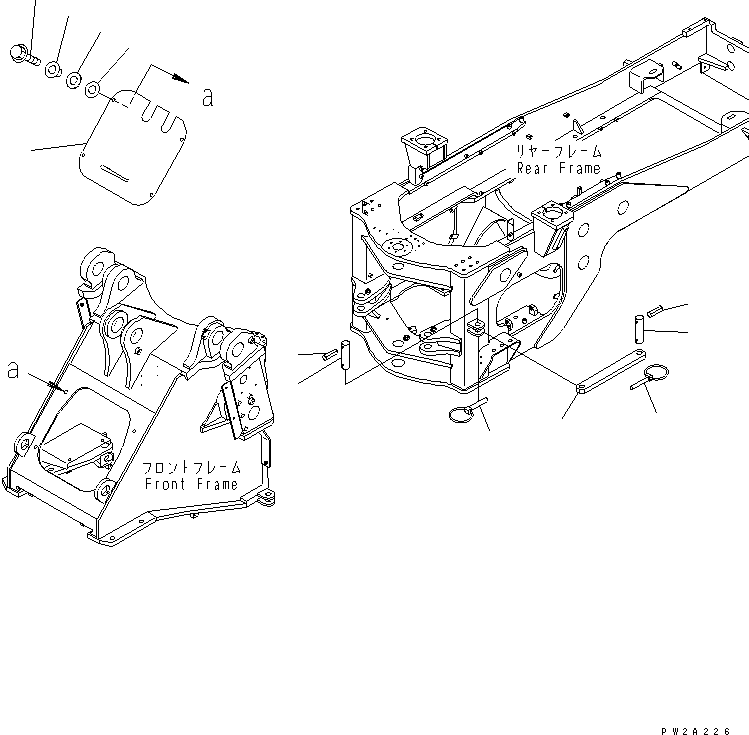 a

リヤーフレーム
Rear Frame

a

フロントフレーム
Front Frame

PW2A226