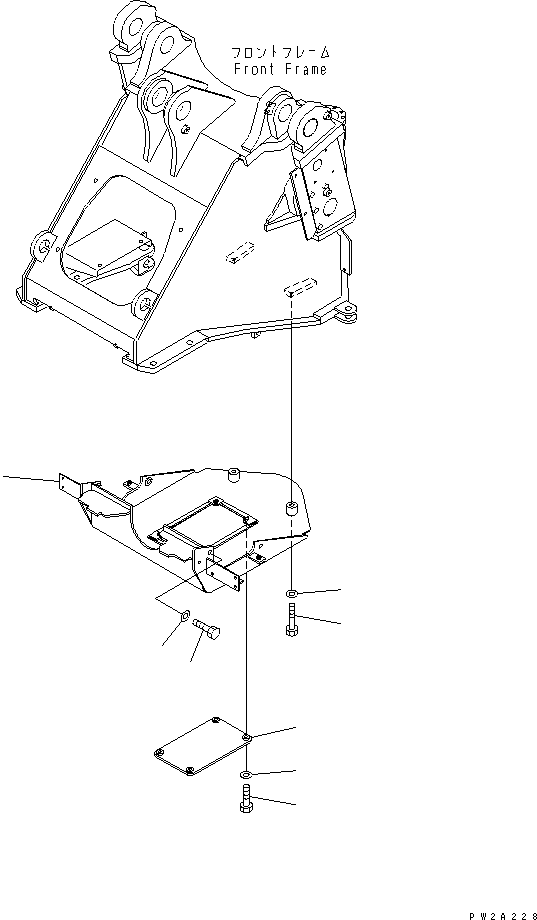 フロントフレーム
Front Frame

PW2A228