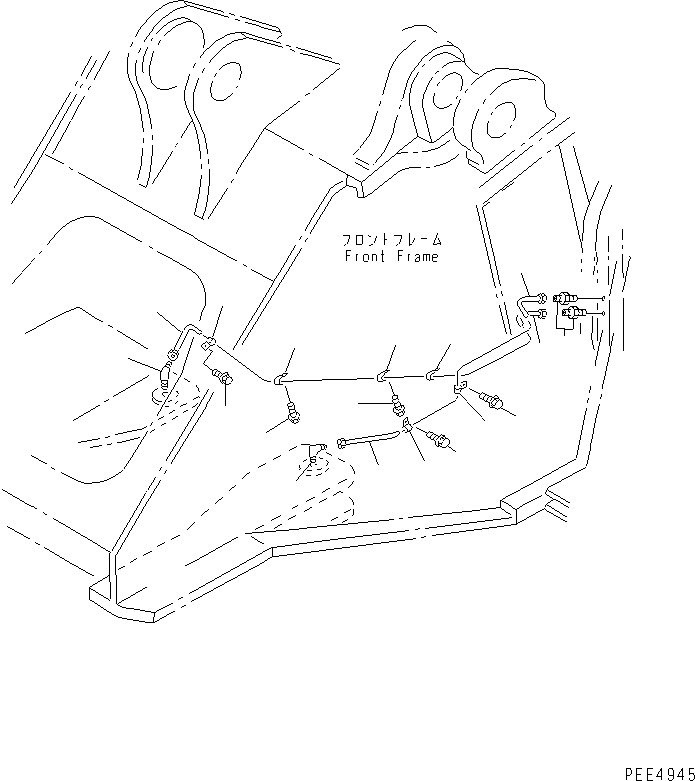 フロントフレーム
Front Frame

PEE4945