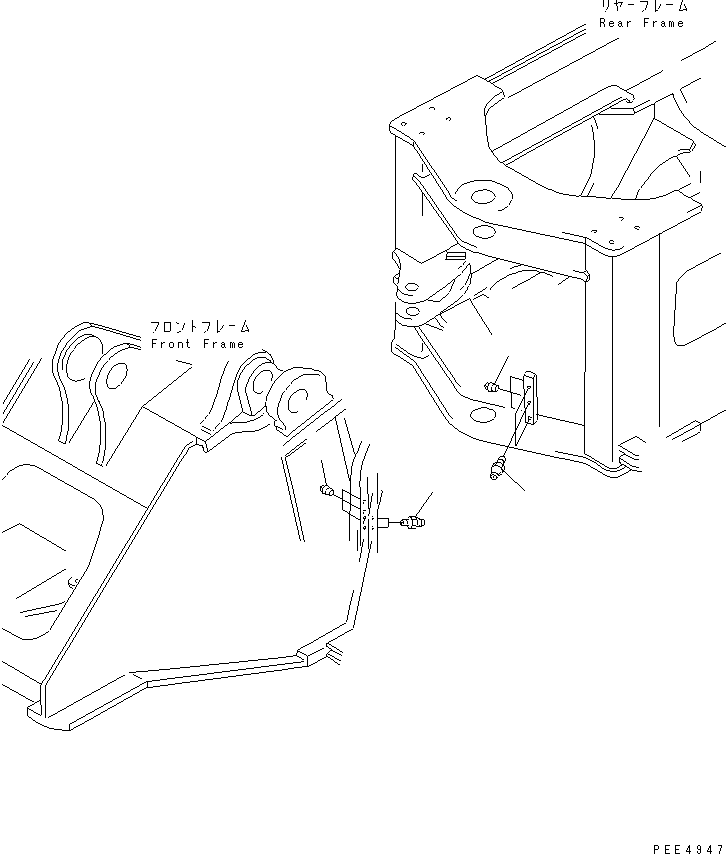 リヤーフレーム
Rear Frame

フロントフレーム
Front Frame

PEE4947