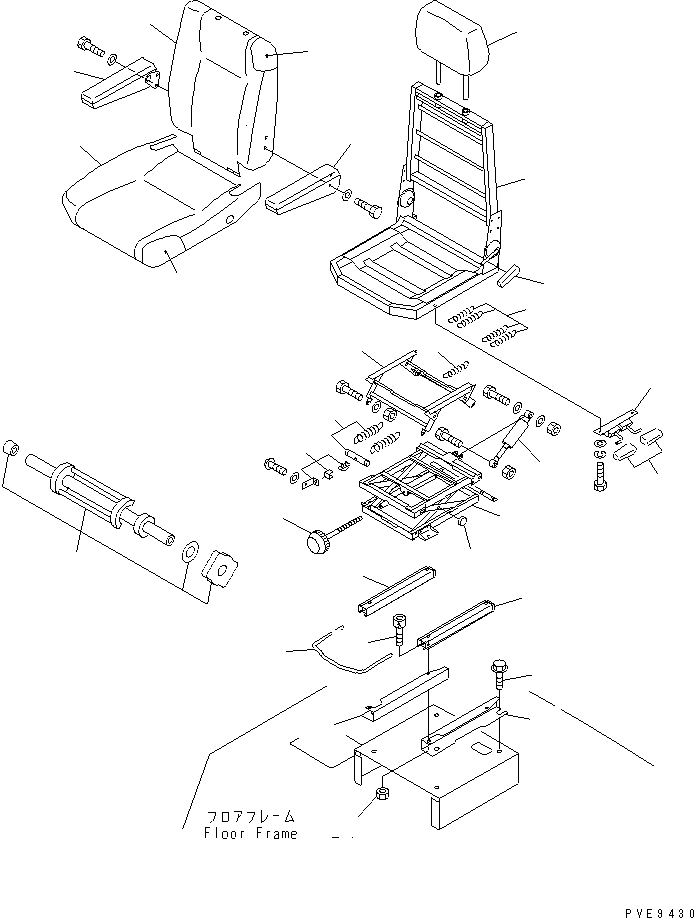 フロアフレーム
Floor Frame

PVE9430