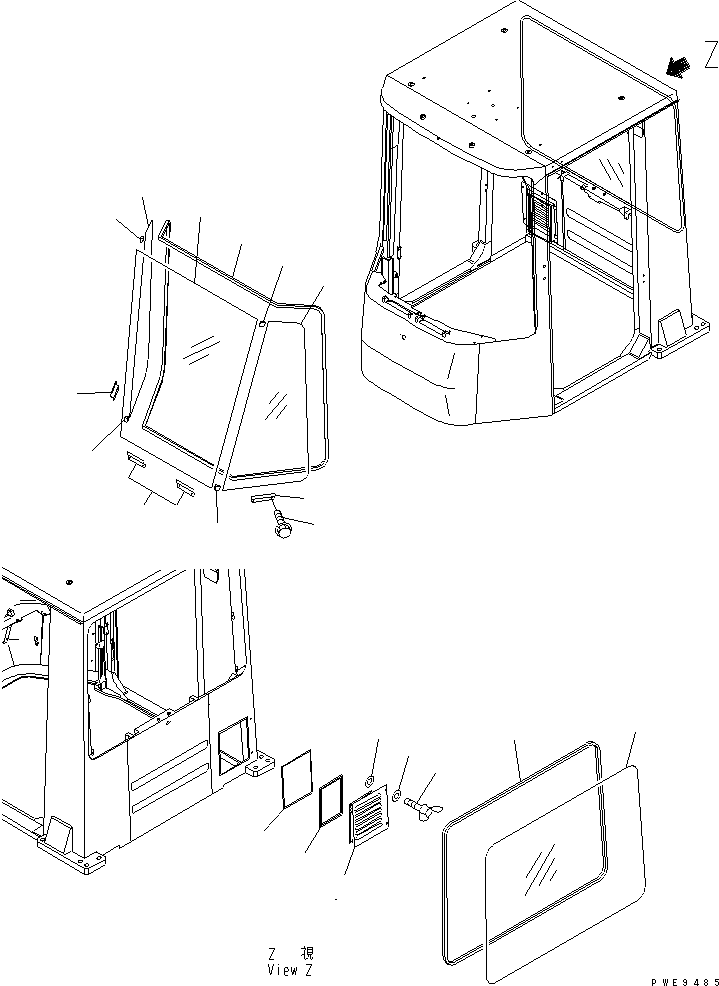 Z

Z 視
View Z

PWE9485