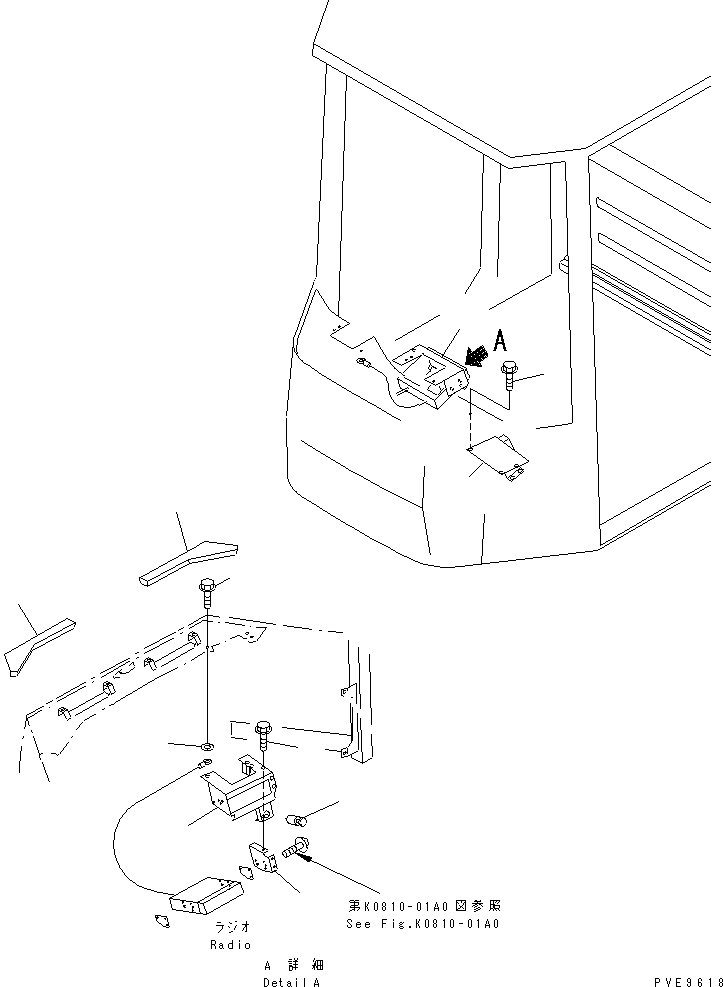 A

第K0810-01A0図参照
See Fig.K0810-01A0

ラジオ
Radio

A 詳細
Detail A

PVE9818