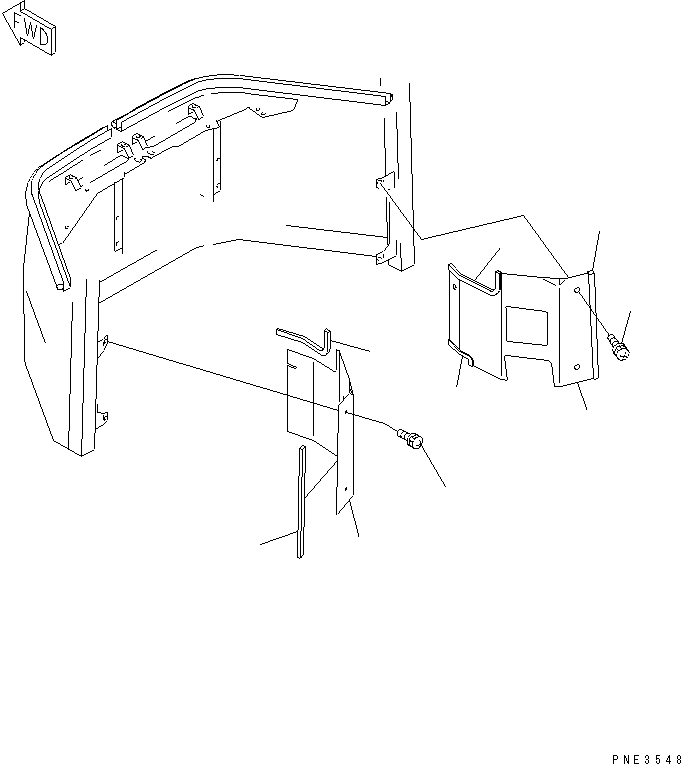 FWD

PNE3548