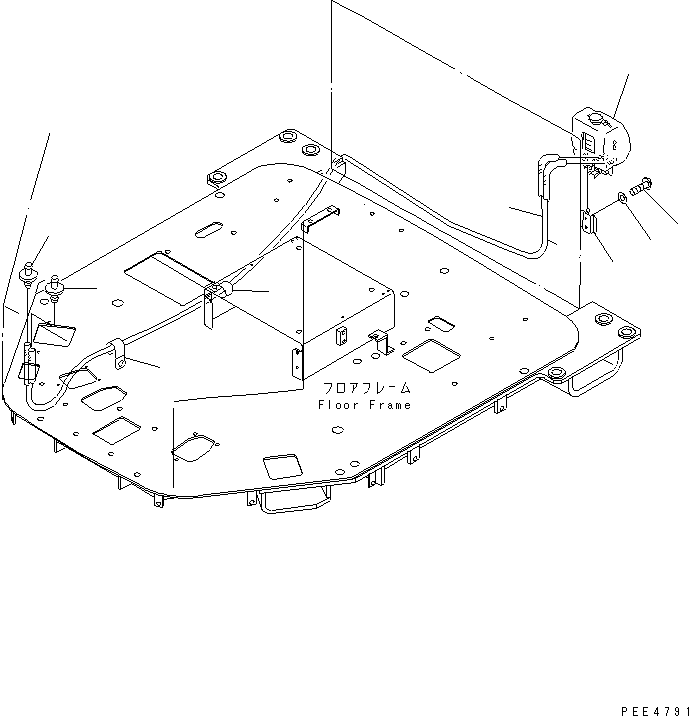 フロアフレーム
Floor Frame

PEE4791