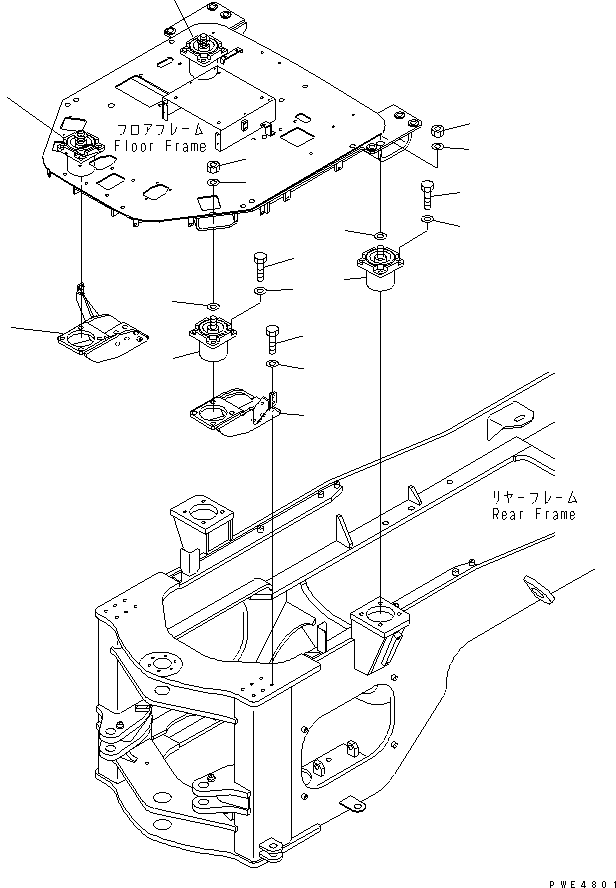 フロアフレーム
Floor Frame

リヤーフレーム
Rear Frame

PWE4801