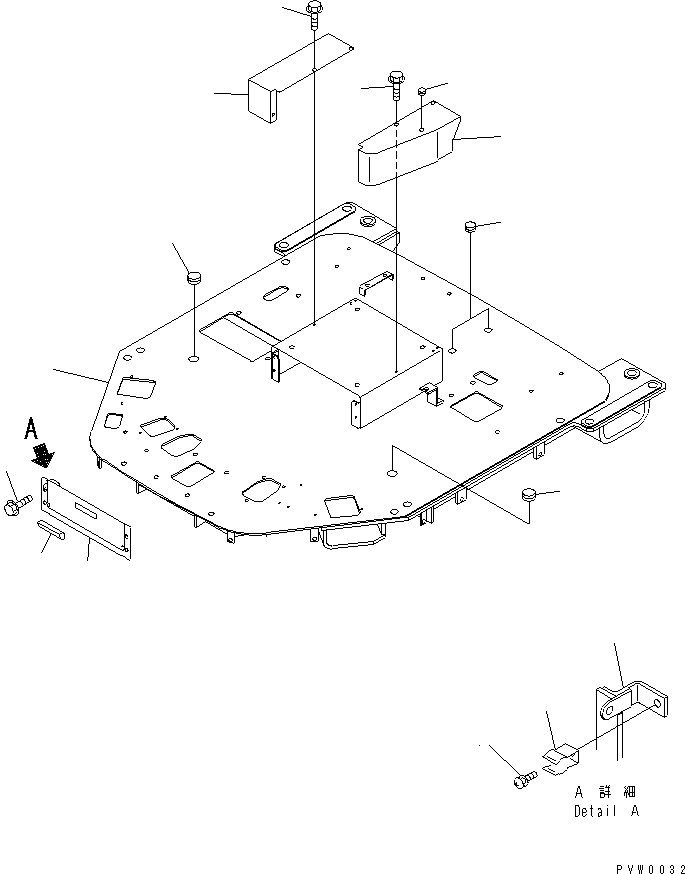 A

A 詳細
Detail A

PVW0032