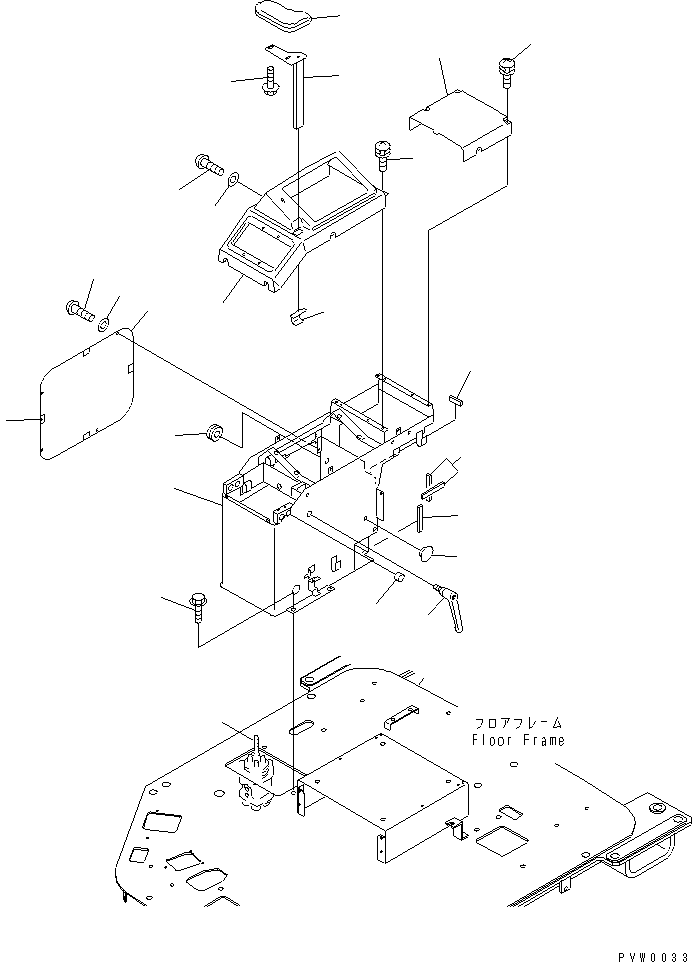 フロアフレーム
Floor Frame

PVW0033