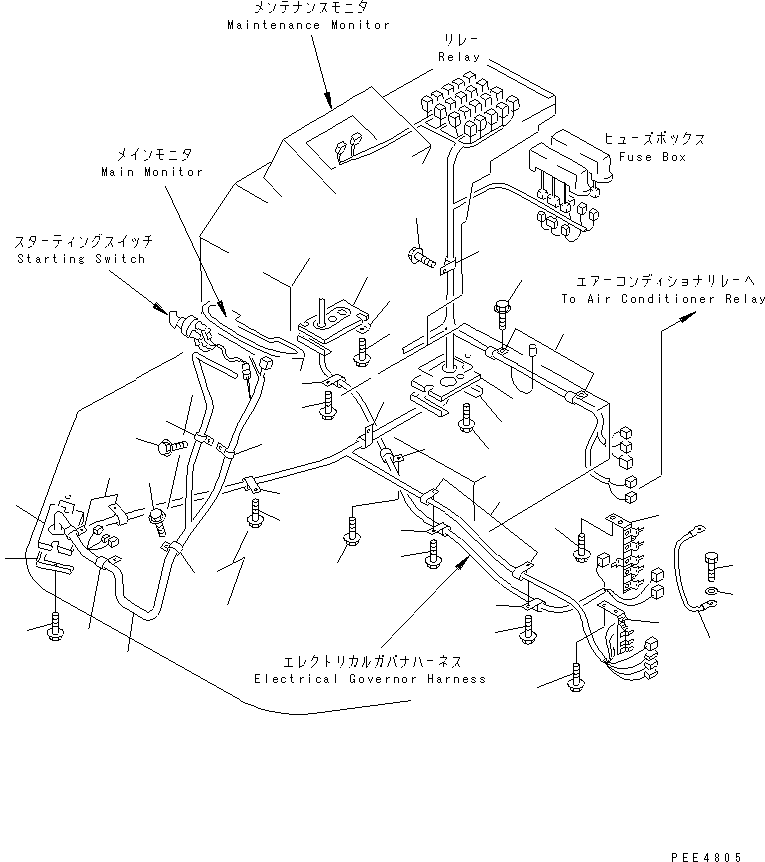 メンテナンスモニタ
Maintenance Monitor

リレー
Relay

ヒューズボックス
Fuse Box

メインモニタ
Main Monitor

スターティングスイッチ
Starting Switch

エアーコンディショナリレーへ
To Air Conditioner Relay

エレクトリカルガバナハーネス
Electrical Governor Harness

PEE4805