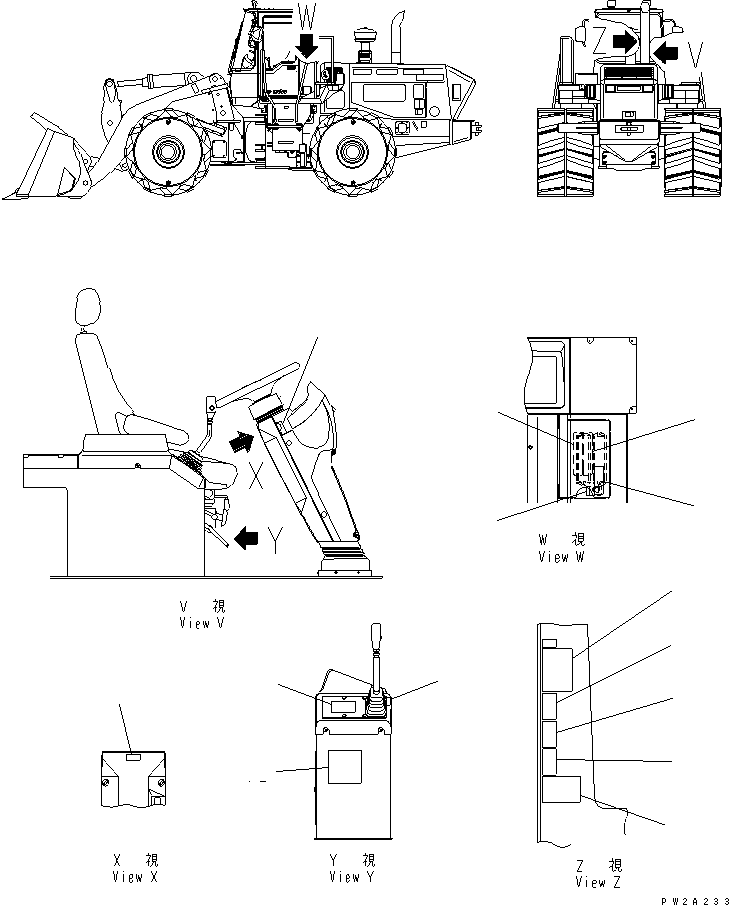 W

Z

V

X

Y

W 視
View W

V 視
View V

X 視
View X

Y 視
View Y

Z 視
View Z

PW2A233