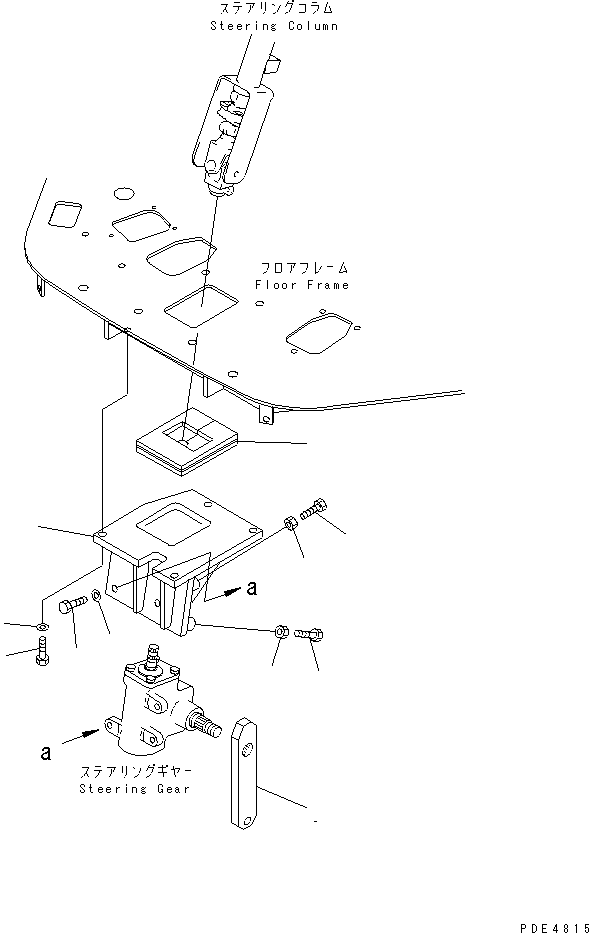 ステアリングコラム
Steering Column

フロアフレーム
Floor Frame

a

a

ステアリングギヤー
Steering Gear

PDE4815