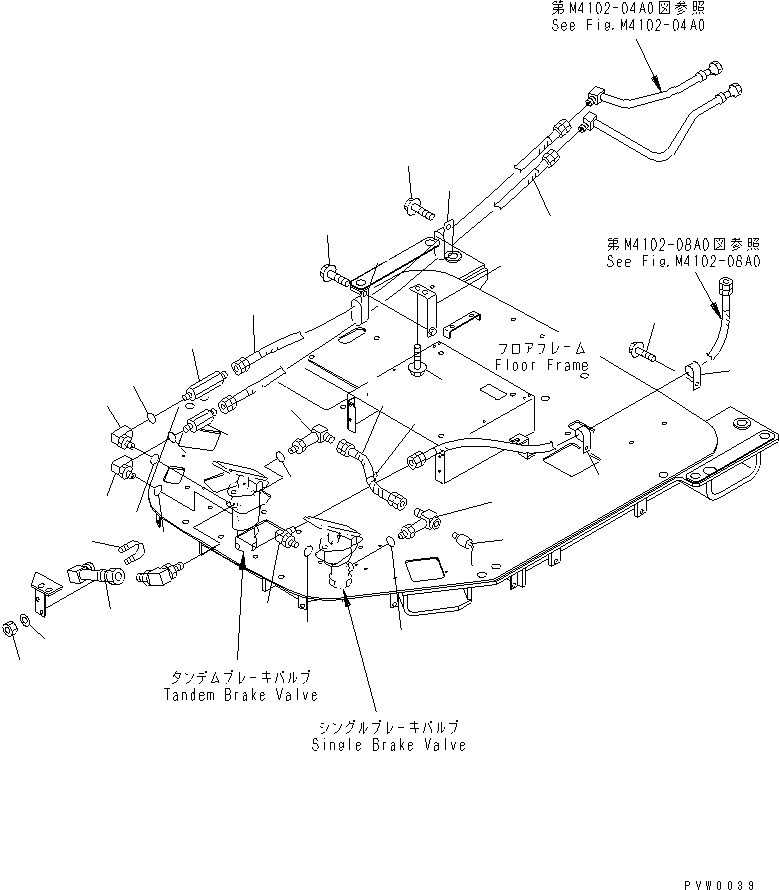 第M4102-04A0図参照
See Fig.M4102-04A0

第M4102-08A0図参照
See Fig.M4102-08A0

フロアフレーム
Floor Frame

タンデムブレーキバルブ
Tandem Brake Valve

シングルブレーキバルブ
Single Brake Valve

PVW0039