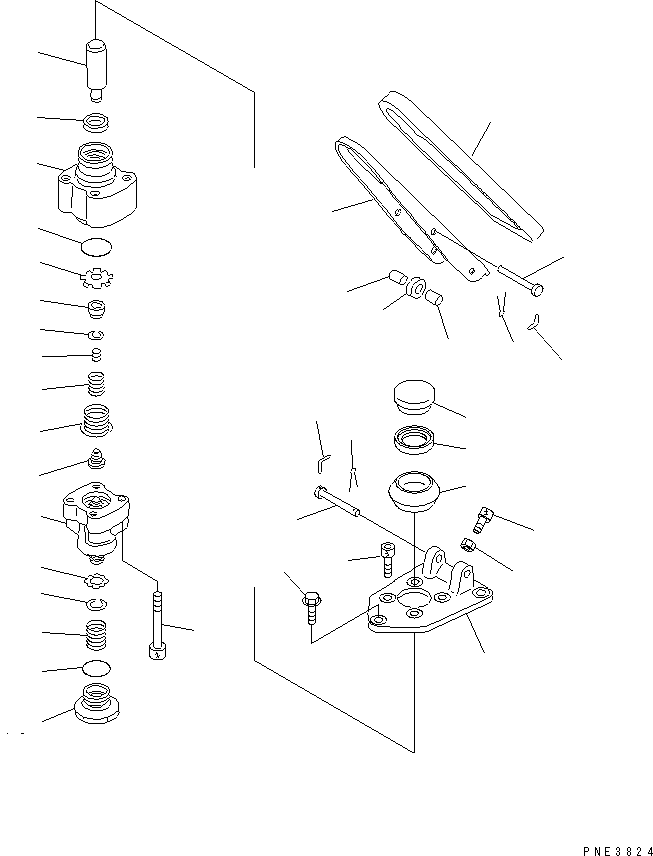 PNE3824