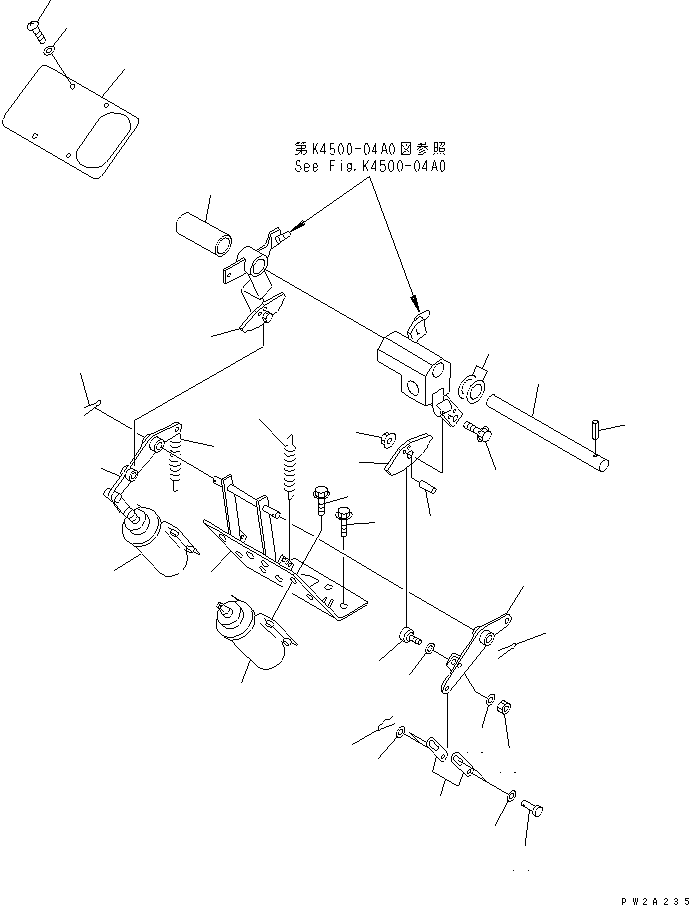 第K4500-04A0図参照
See Fig.K4500-04A0

PW2A235