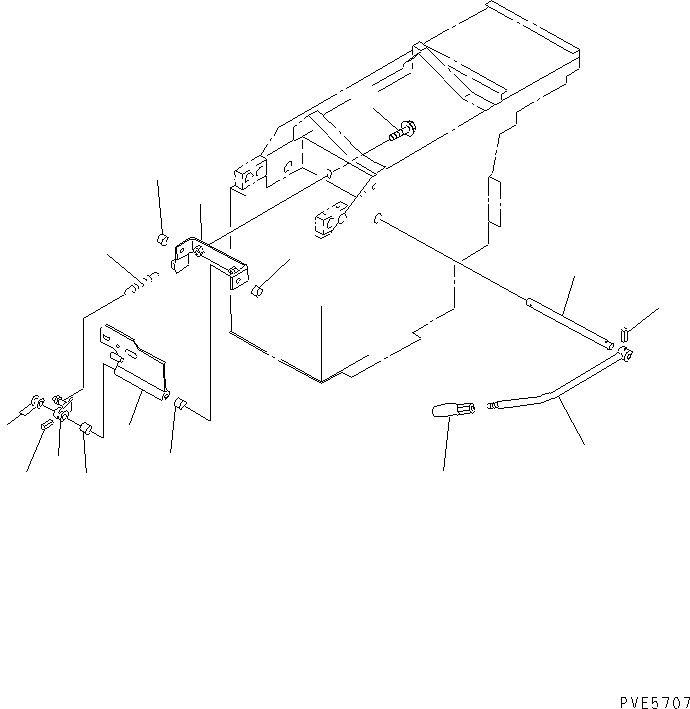 PVE5707