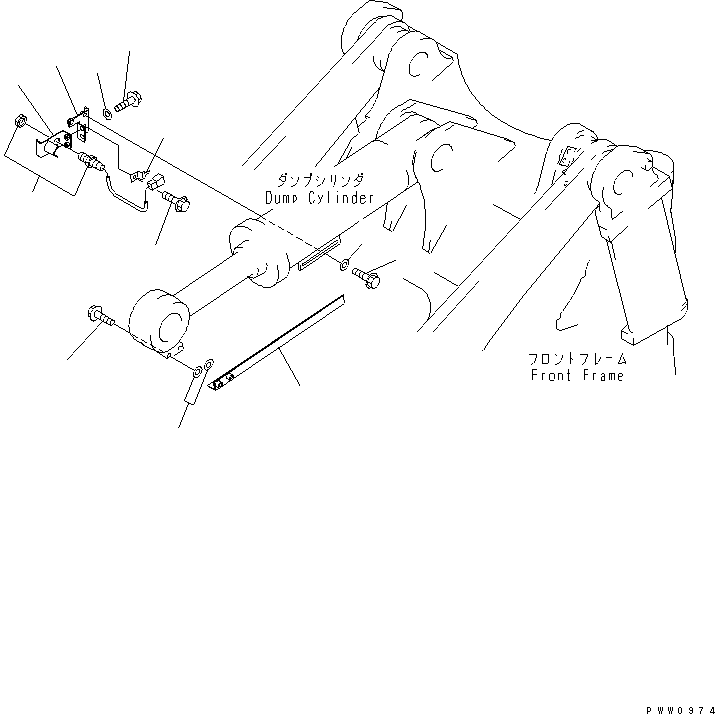 ダンプシリンダ
Dump Cylinder

フロントフレーム
Front Frame

PWW0974