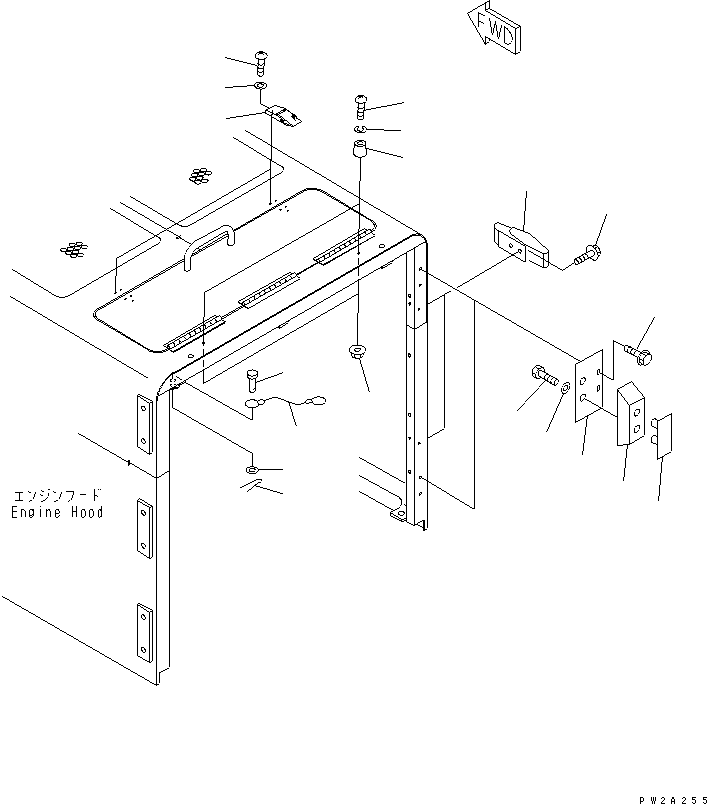 FWD

エンジンフード
Engine Hood

PW2A255