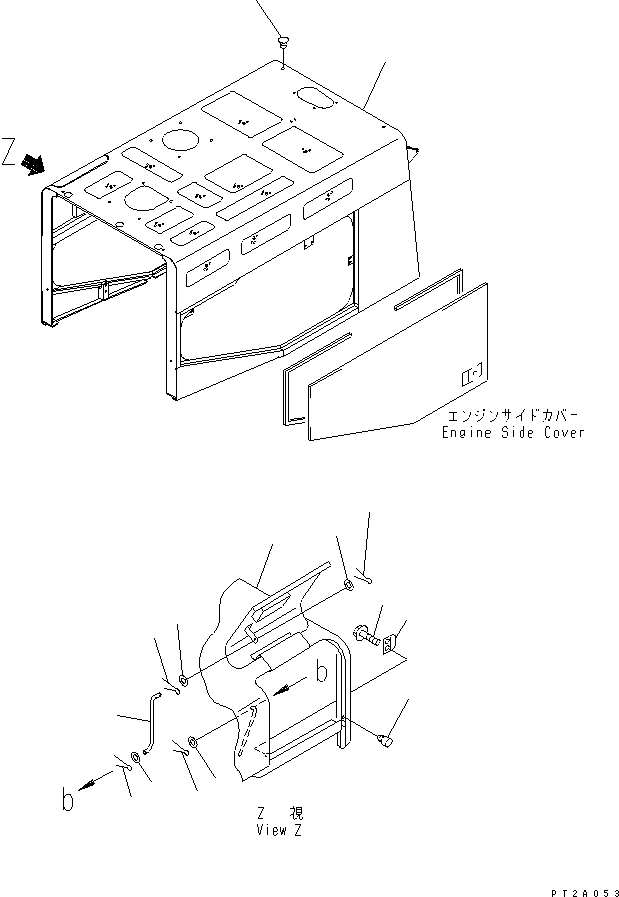 Z

エンジンサイドカバー
Engine Side Cover

b

b

Z 視
View Z

PT2A053