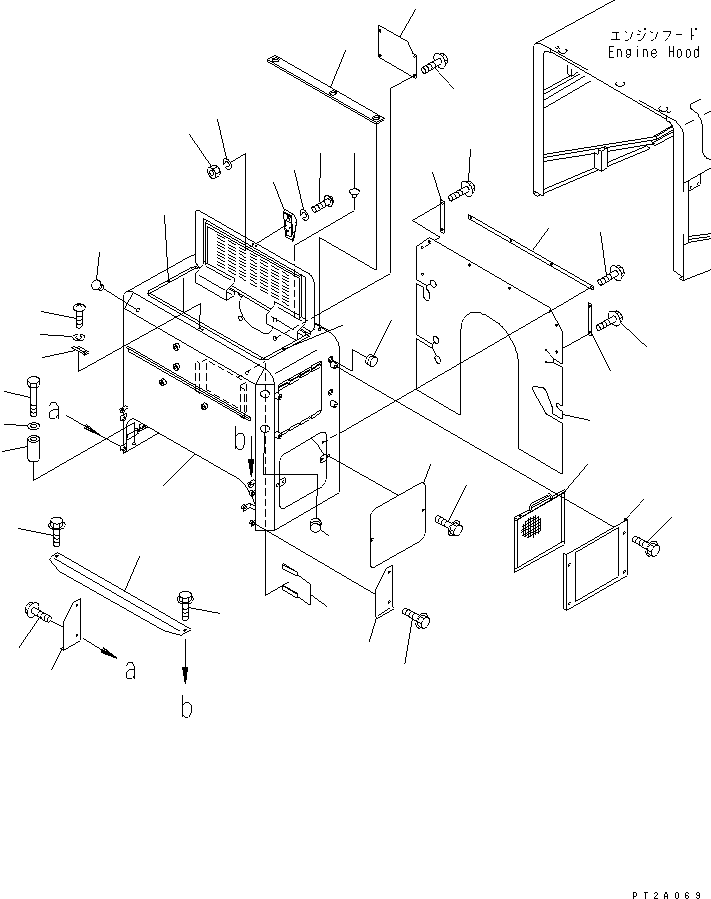 エンジンフード
Engine Hood

a

b

a

b

PT2A069