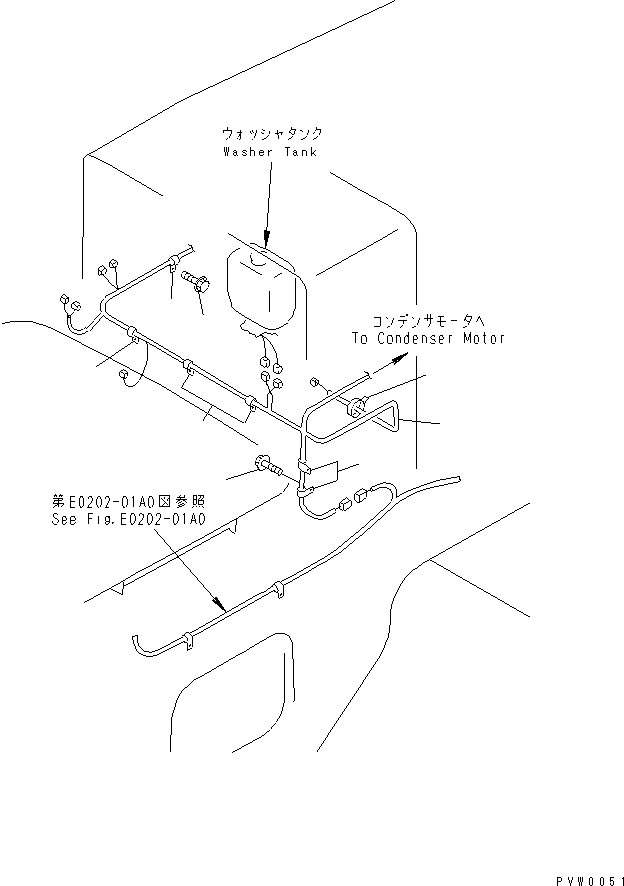 ウォッシャタンク
Washer Tank

コンデンサモータへ
To Condenser Motor

第E0202-01A0図参照
See Fig.E0202-01A0

PVW0051