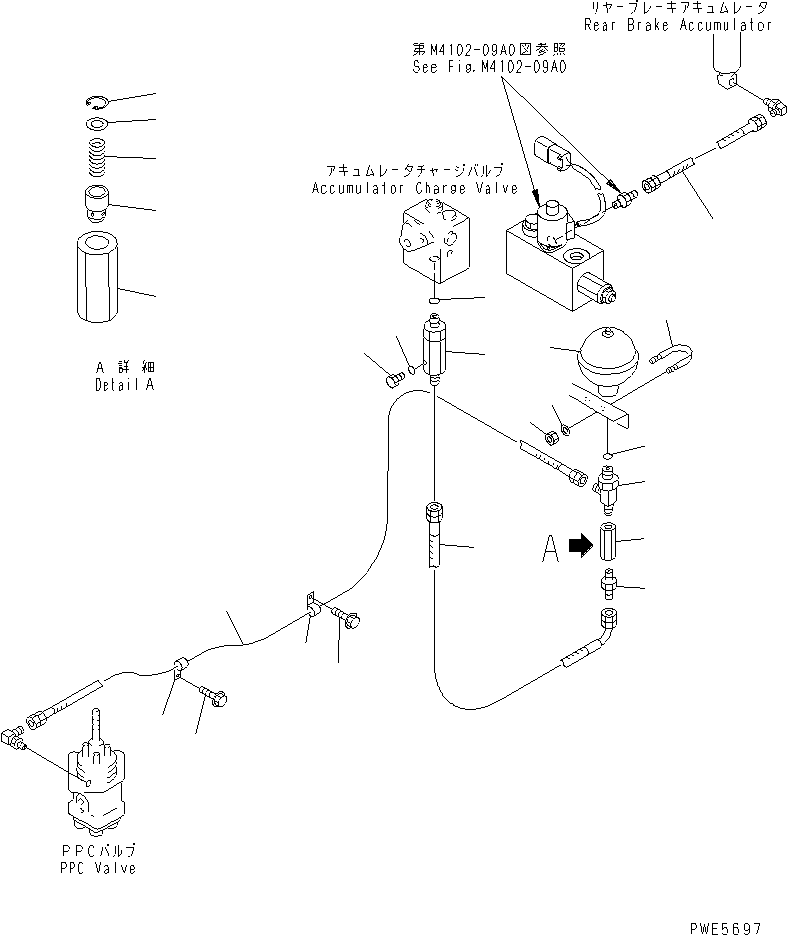 リヤーブレーキアキュムレータ
Rear Brake Accumulator

第M4102-09A0図参照
See Fig.M4102-09A0

アキュムレータチャージバルブ
Accumulator Charge Valve

A 詳細
Detail A

A

PPCバルブ
PPC Valve

PWE5697