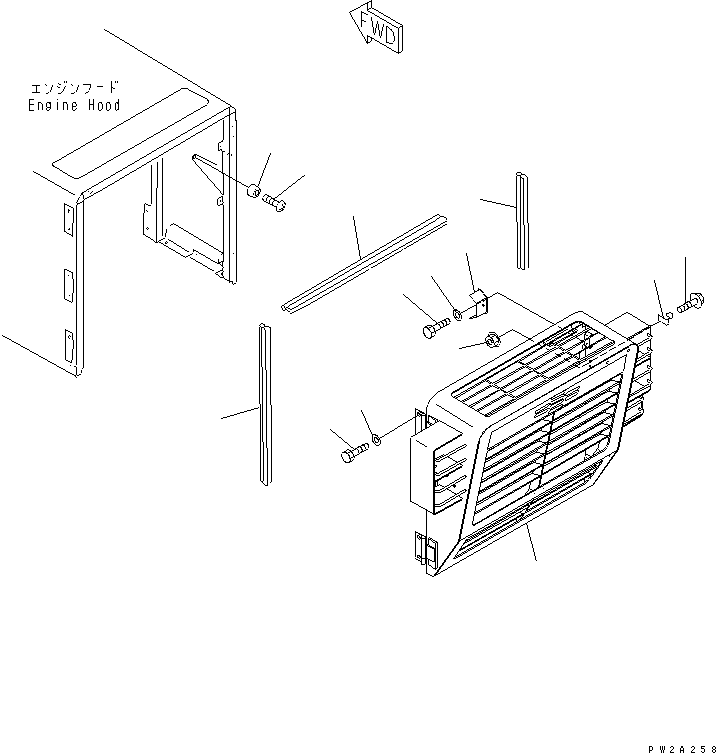 FWD

エンジンフード
Engine Hood

PW2A258