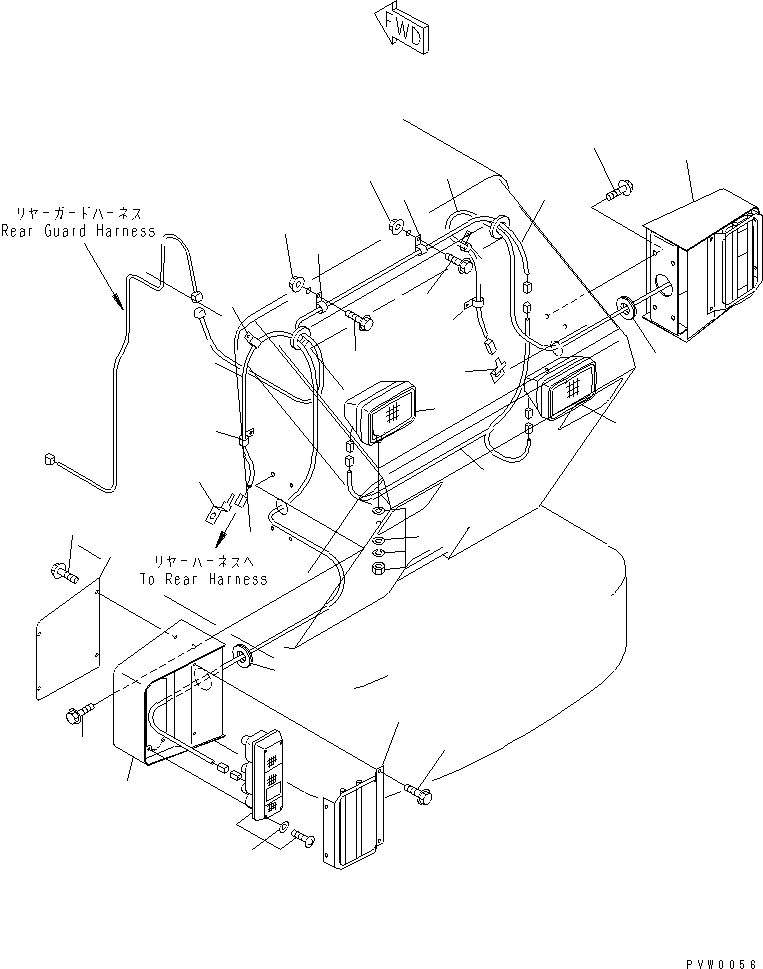 FWD

リヤーガードハーネス
Rear Guard Harness

リヤーハーネスへ
To Rear Harness

PVW0056