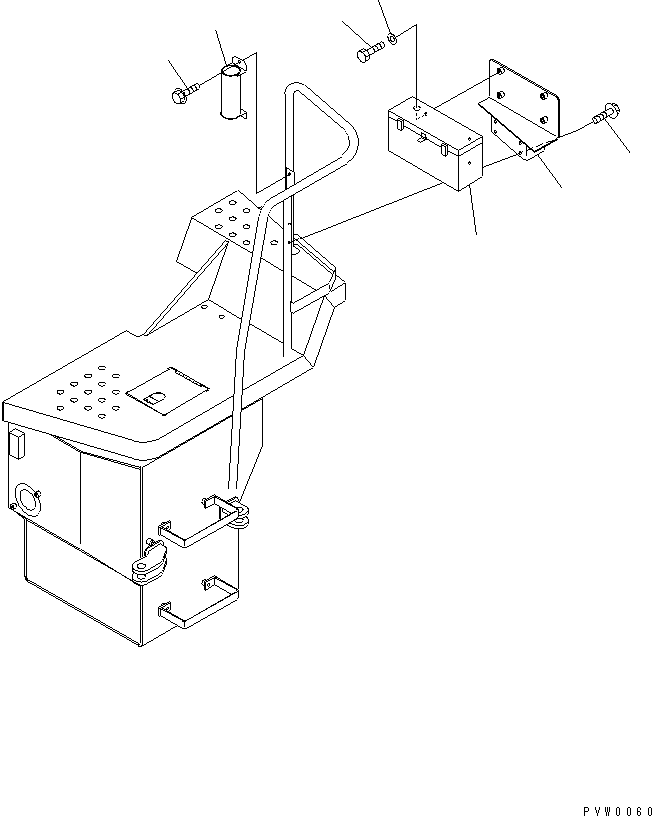 PVW0060