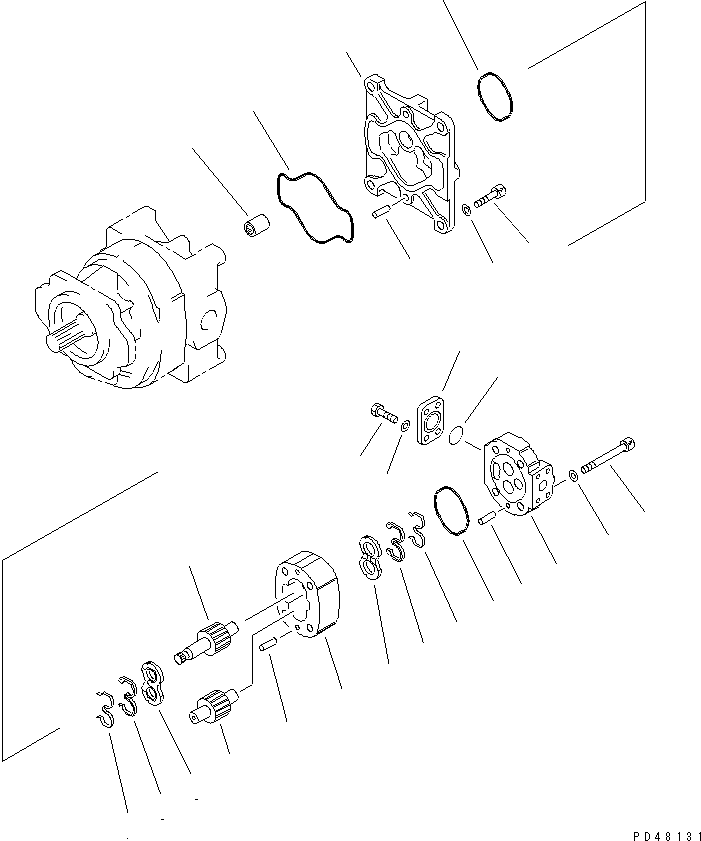 PD48131