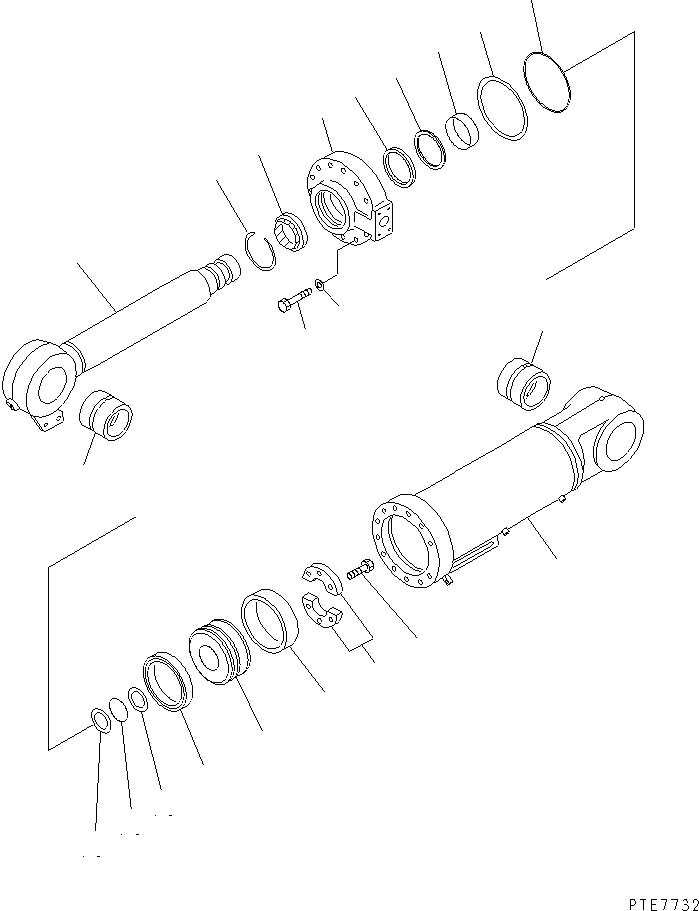 PTE7732