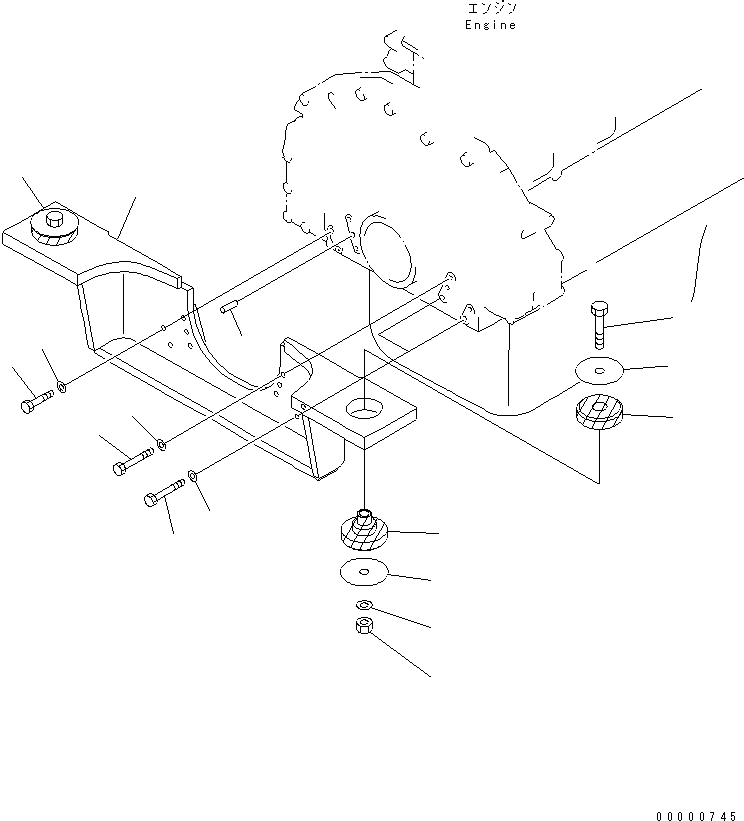 エンジン
Engine

00000745